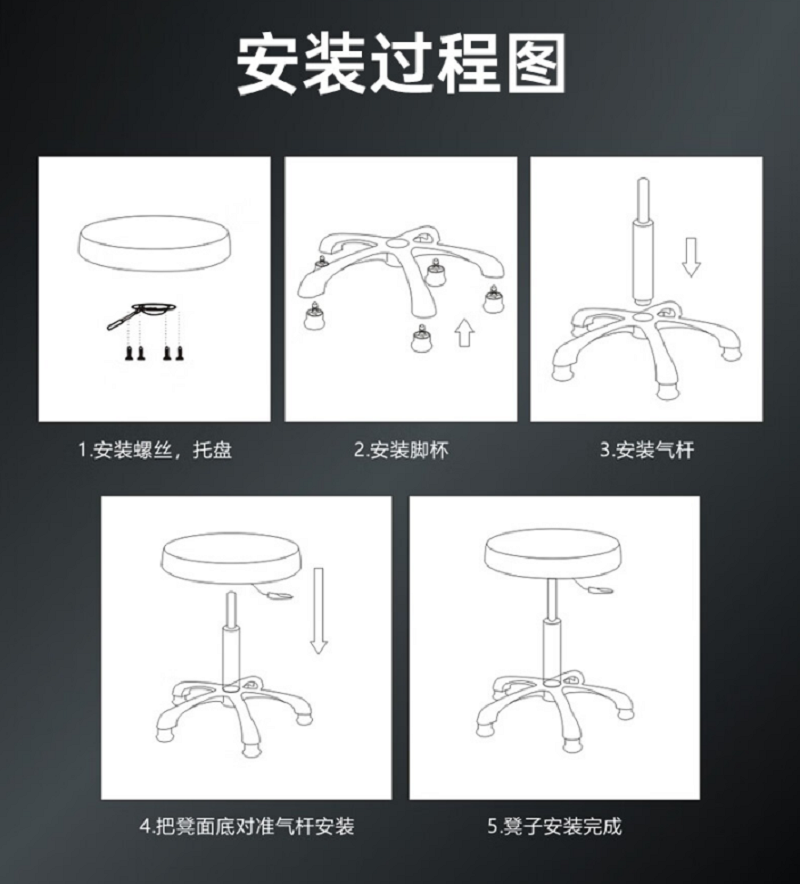 安装过程图

1.安装螺丝，托盘

2.安装脚杯

3.安装气杆

4.把凳面底对准气杆安装

5.凳子安装完成