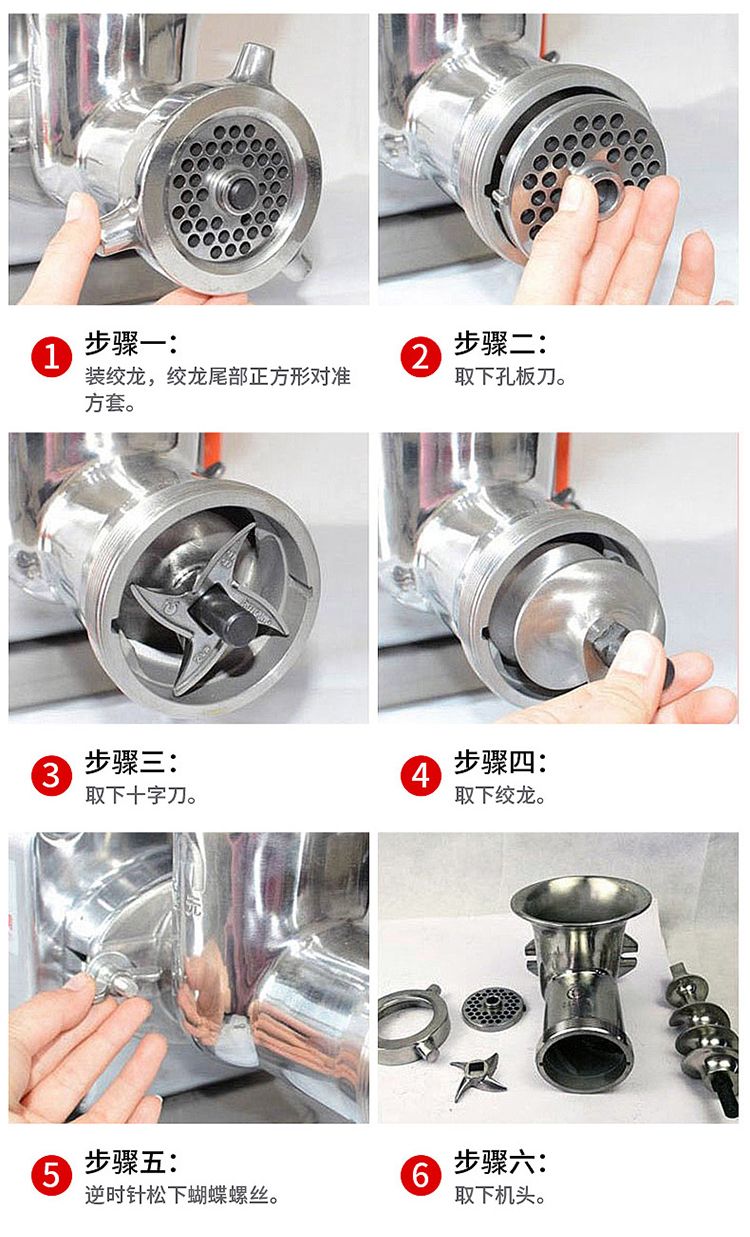 1 步骤一：
装绞龙，绞龙尾部正方形对准方套。

2 步骤二：
取下孔板刀。

3 步骤三：
取下十字刀。

4 步骤四：
取下绞龙。

5 步骤五：
逆时针松下蝴蝶螺丝。

6 步骤六：
取下机头。