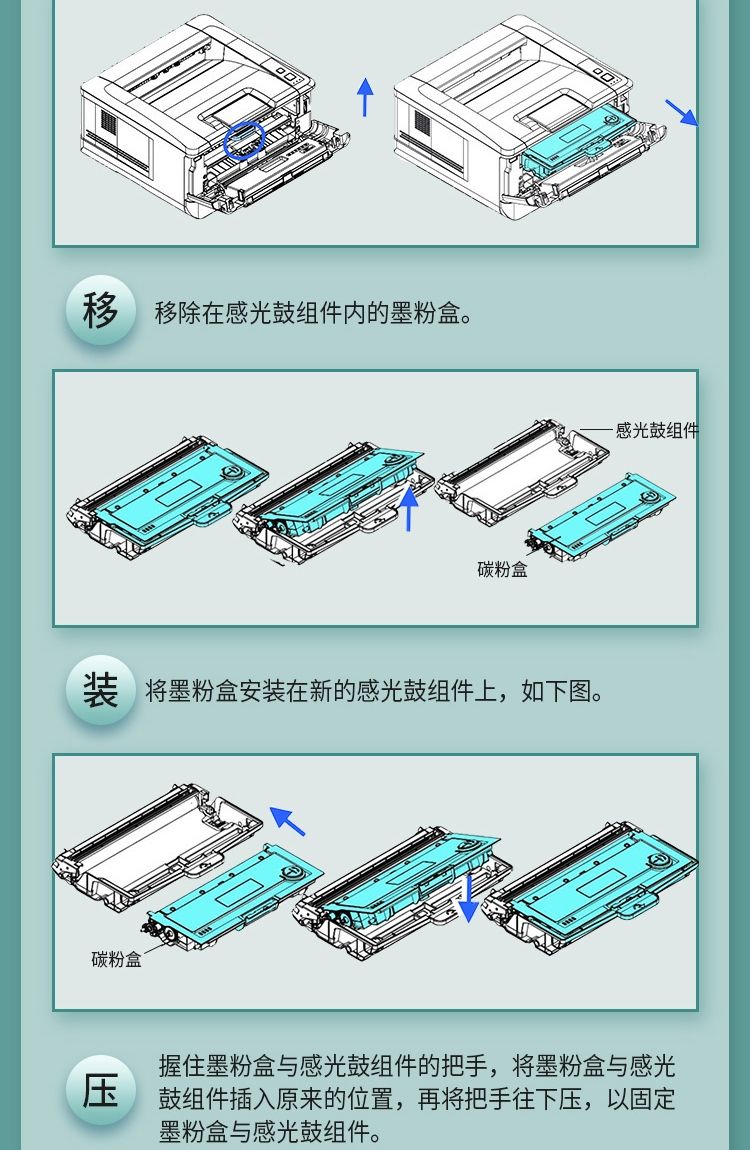 移

移除在感光鼓组件内的墨粉盒。

感光鼓组件

碳粉盒

装

将墨粉盒安装在新的感光鼓组件上，如下图。

碳粉盒

压

握住墨粉盒与感光鼓组件的把手，将墨粉盒与感光鼓组件插入原来的位置，再将把手往下压，以固定墨粉盒与感光鼓组件。