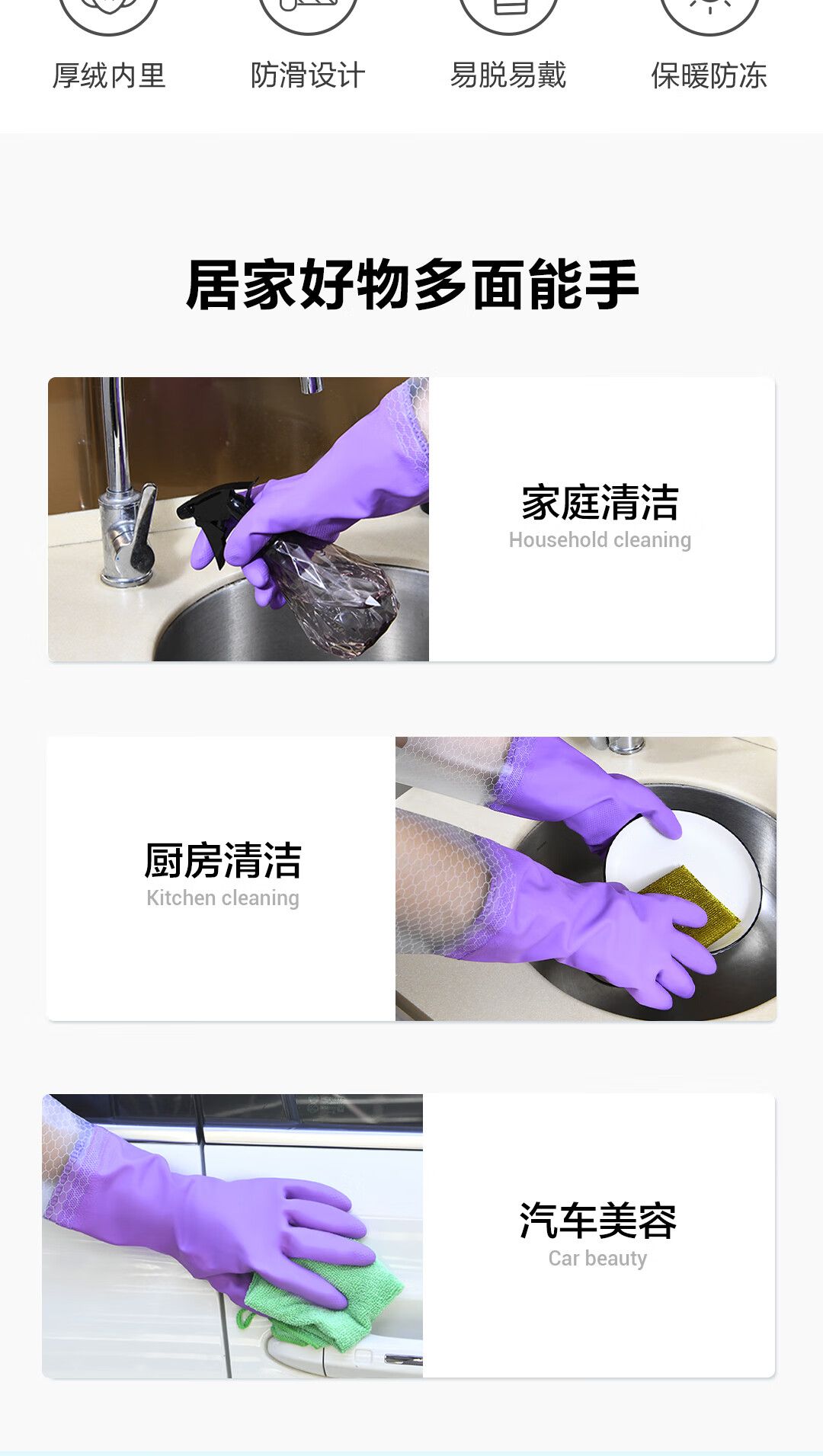 厚绒内里　防滑设计　易脱易戴　保暖防冻

居家好物多面能手

家庭清洁
Household cleaning

厨房清洁
Kitchen cleaning

汽车美容
Car beauty