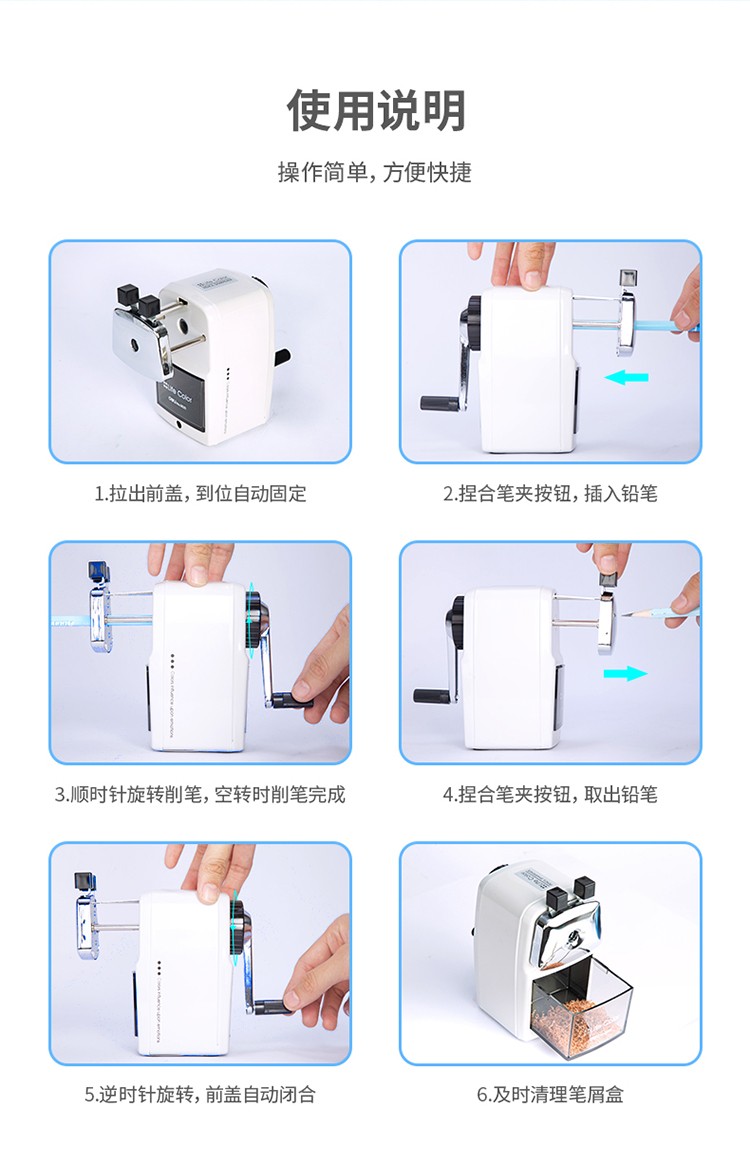 使用说明

操作简单，方便快捷

Double Color

1.拉出前盖，到位自动固定

2.捏合笔夹按钮，插入铅笔

3.顺时针旋转削笔，空转时削笔完成

4.捏合笔夹按钮，取出铅笔

5.逆时针旋转，前盖自动闭合

6.及时清理笔屑盒